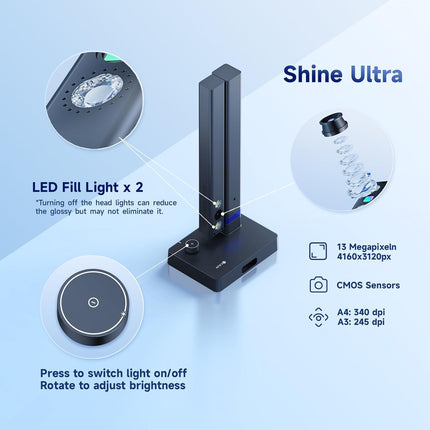 Shine Ultra

LED Fill Light x 2

*Turning off the head lights can reduce the glossy but may not eliminate it.

13 Megapixeln
4160x3120px

CMOS Sensors

A4: 340 dpi
A3: 245 dpi

Press to switch light on/off
Rotate to adjust brightness